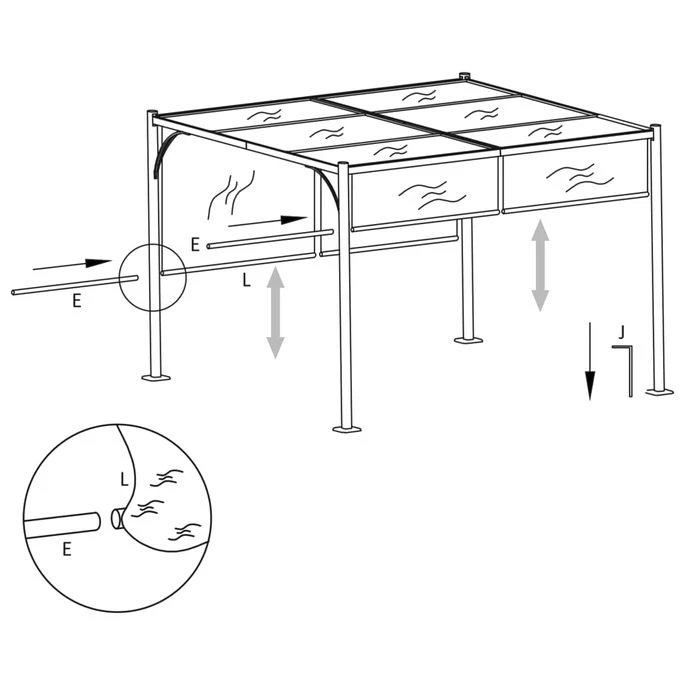 E
E
L
J
L
E